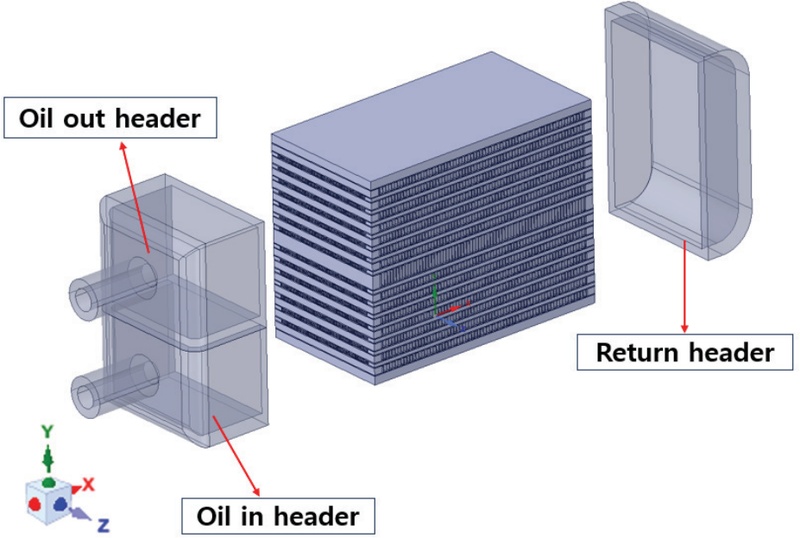 Oil out header

Return header

Y

X

Z

Oil in header